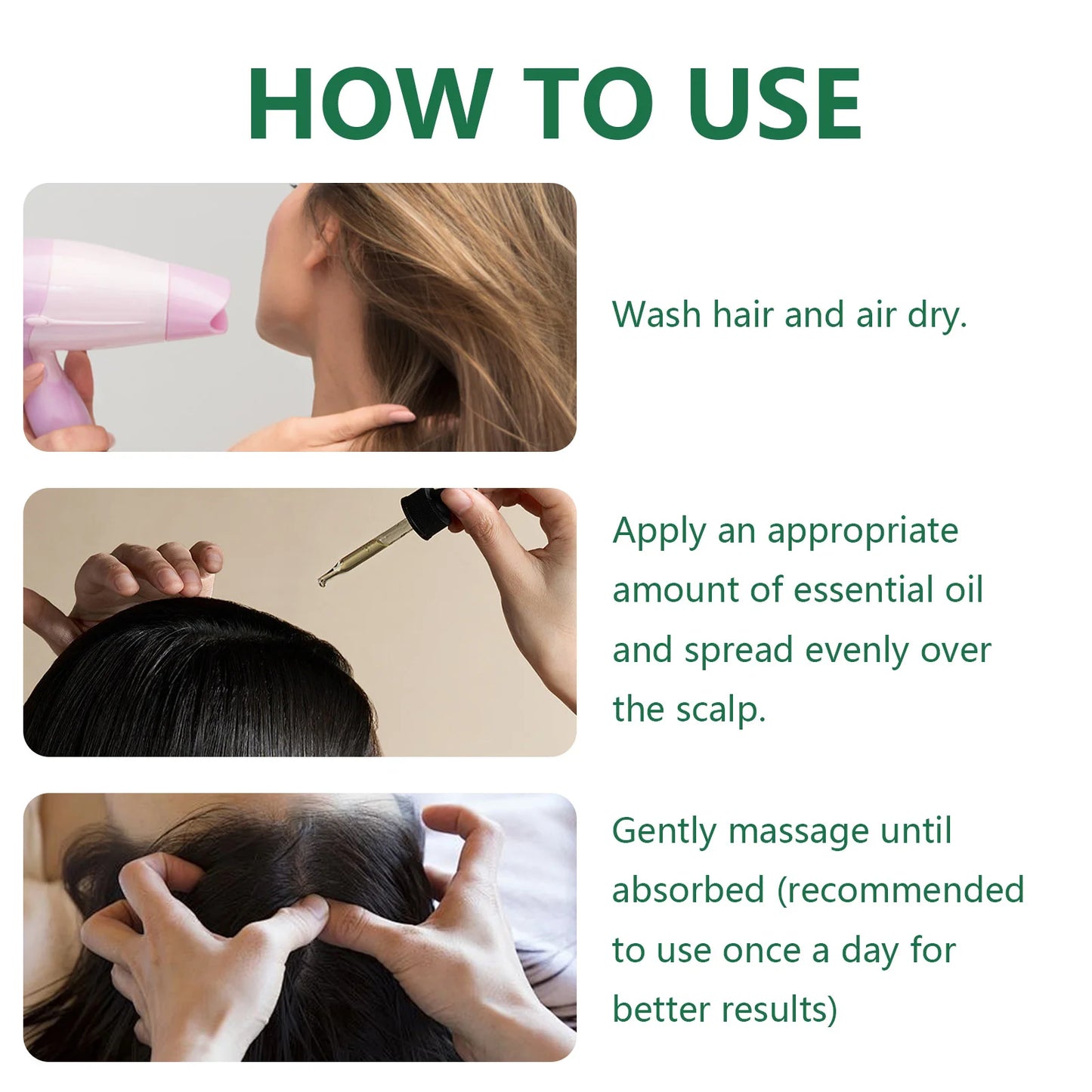 HOW TO USE

Wash hair and air dry.

Apply an appropriate amount of essential oil and spread evenly over the scalp.

Gently massage until absorbed (recommended to use once a day for better results)