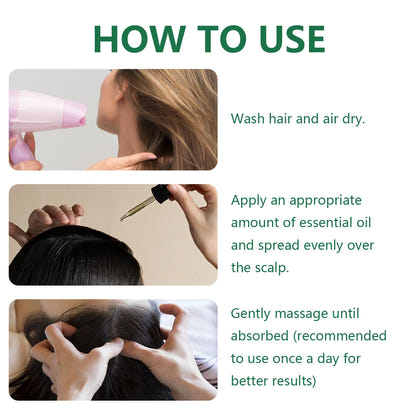 HOW TO USE

Wash hair and air dry.

Apply an appropriate amount of essential oil and spread evenly over the scalp.

Gently massage until absorbed (recommended to use once a day for better results)